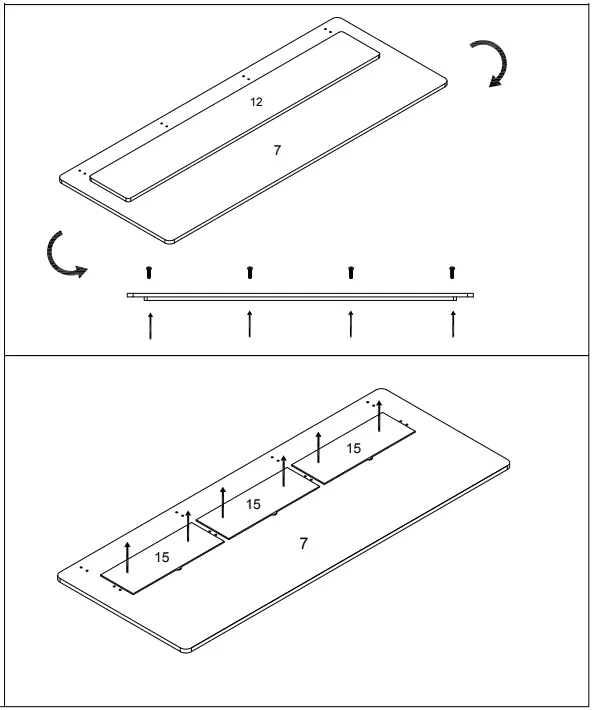 12
7

15
15
15
7