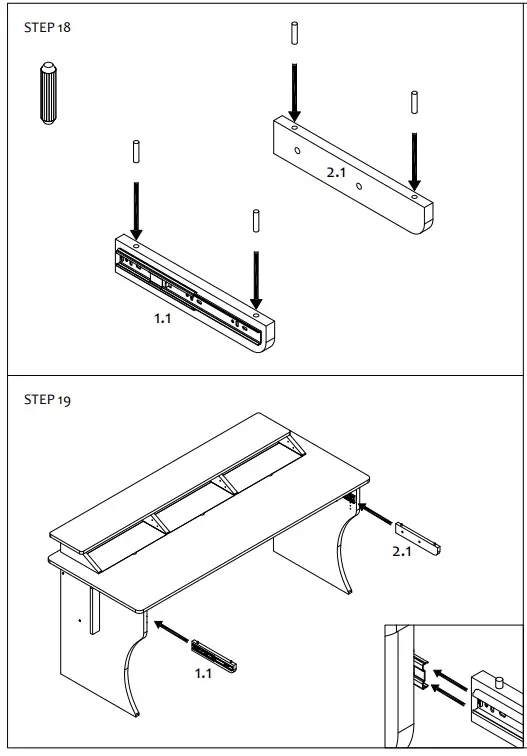 STEP 18

2.1

1.1

STEP 19

2.1

1.1