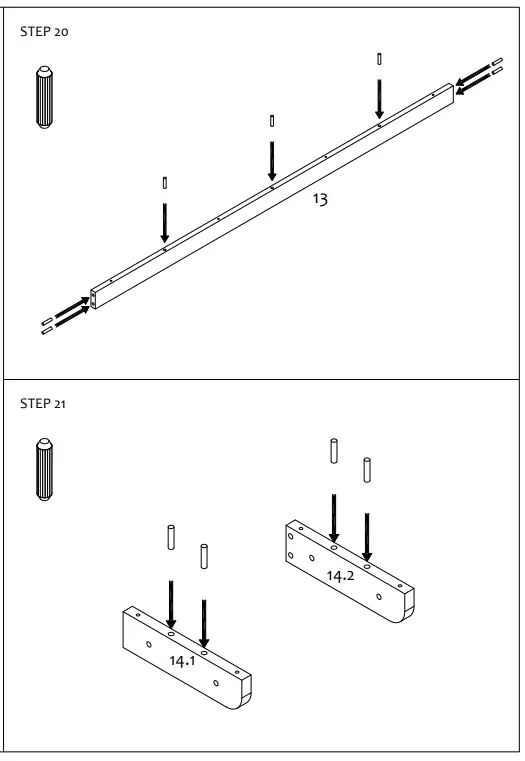 STEP 20

13

STEP 21

14.2

14.1