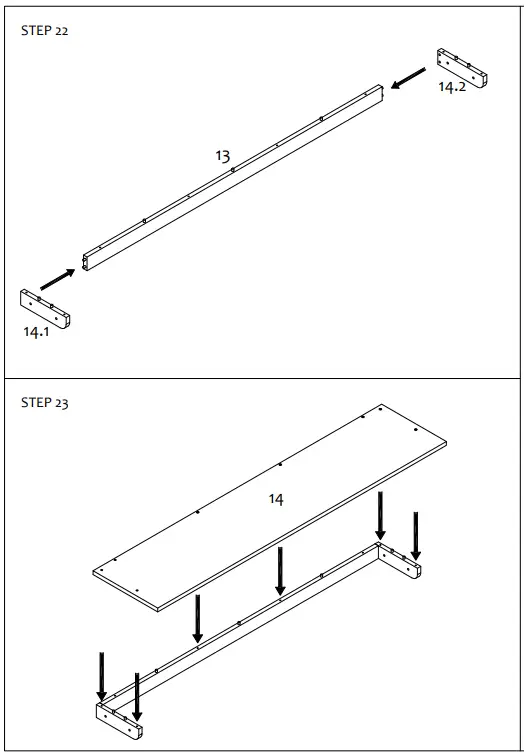 STEP 22

14.2

13

14.1

STEP 23

14