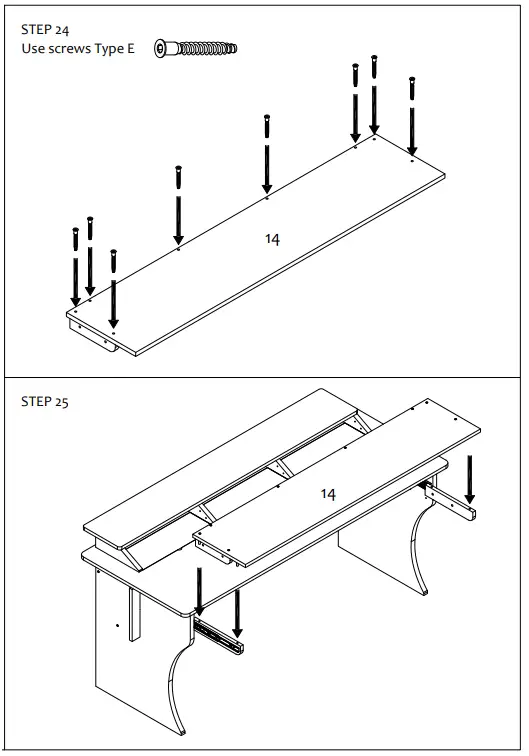 STEP 24
Use screws Type E

14

STEP 25

14