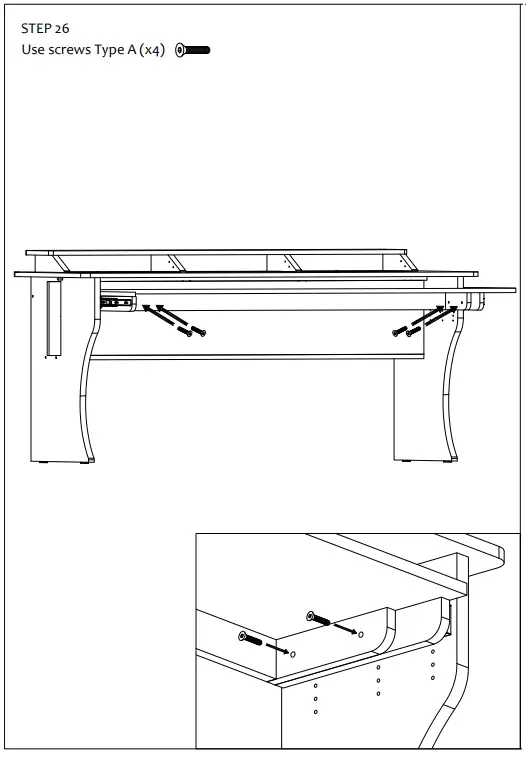 STEP 26
Use screws Type A (x4)