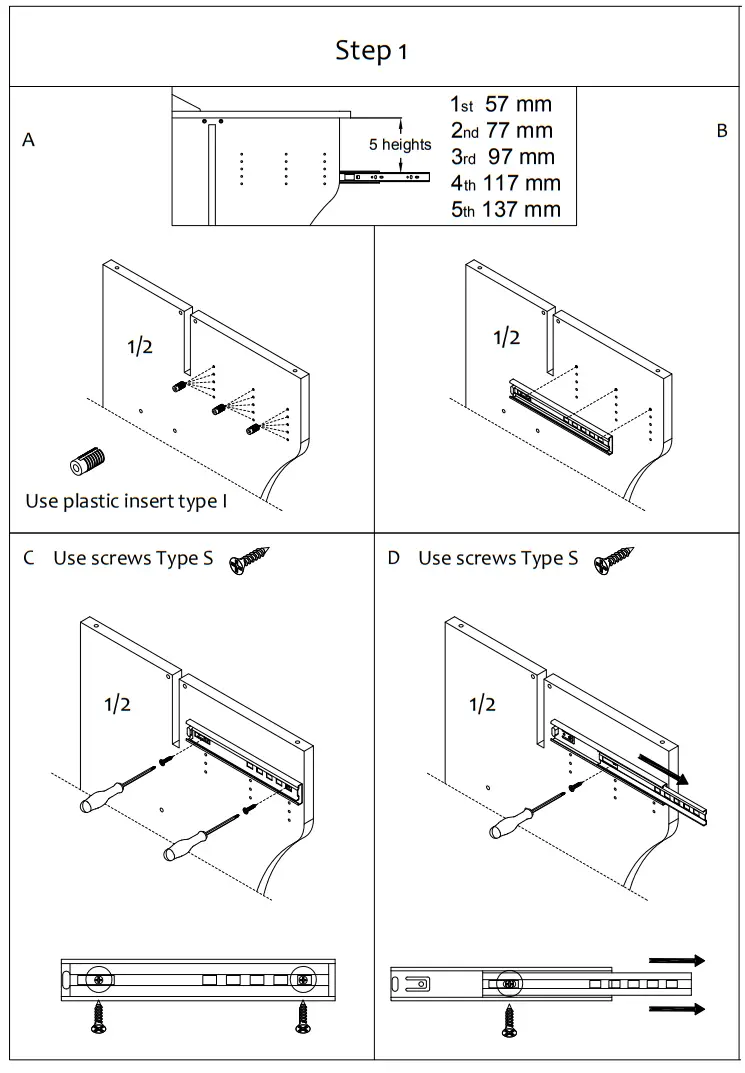 Step 1

A

5 heights

1st 57 mm
2nd 77 mm
3rd 97 mm
4th 117 mm
5th 137 mm

B

1/2

Use plastic insert type I

1/2

C Use screws Type S

1/2

D Use screws Type S

1/2