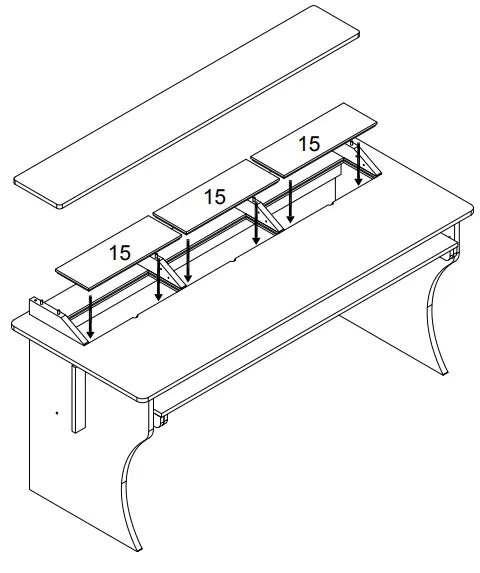 15

15

15