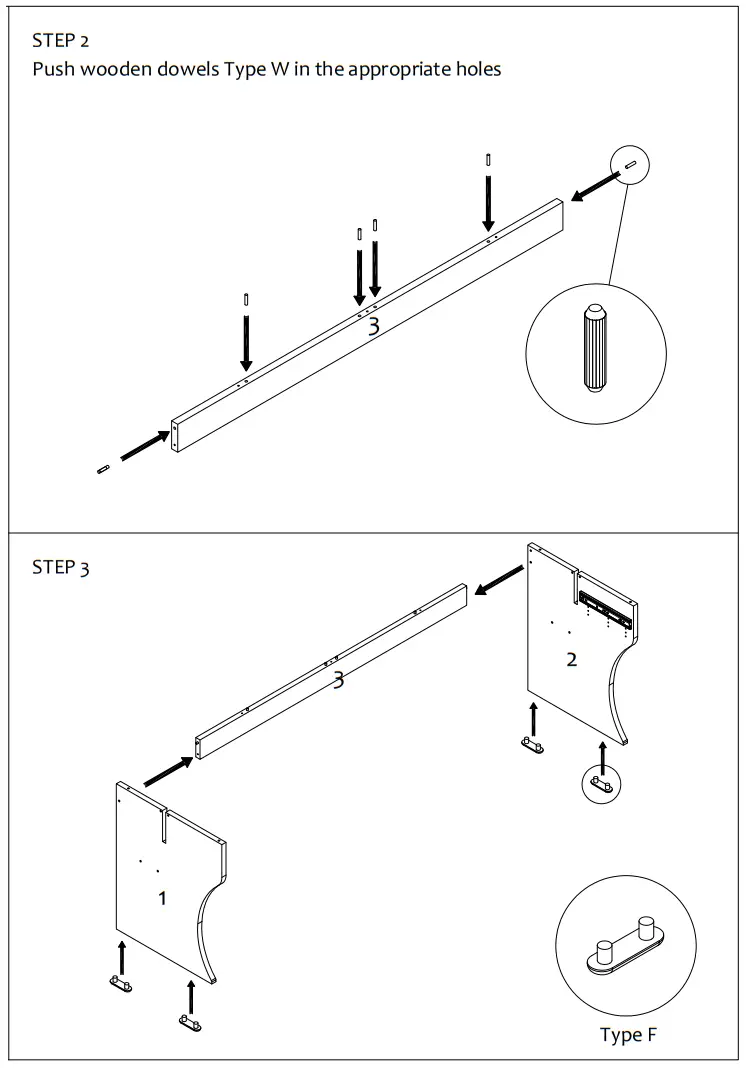 STEP 2
Push wooden dowels Type W in the appropriate holes

3

STEP 3

3

2

1

Type F