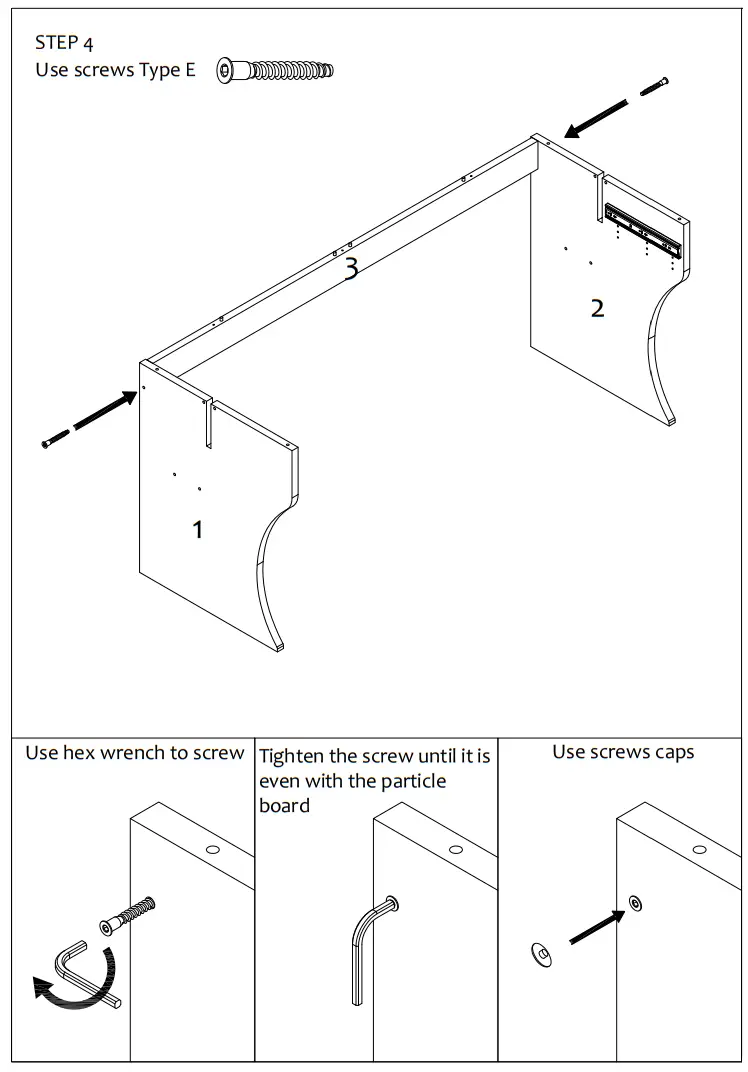 STEP 4
Use screws Type E

3

2

1

Use hex wrench to screw

Tighten the screw until it is even with the particle board

Use screws caps