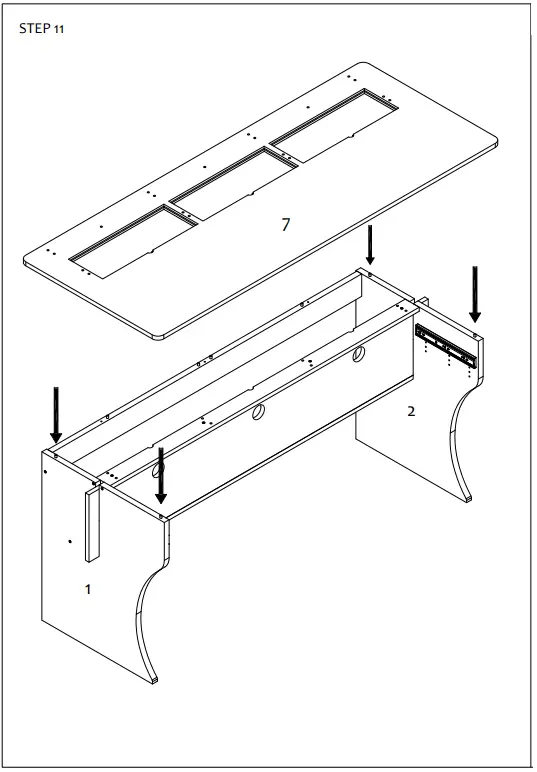 STEP 11

7

2

1