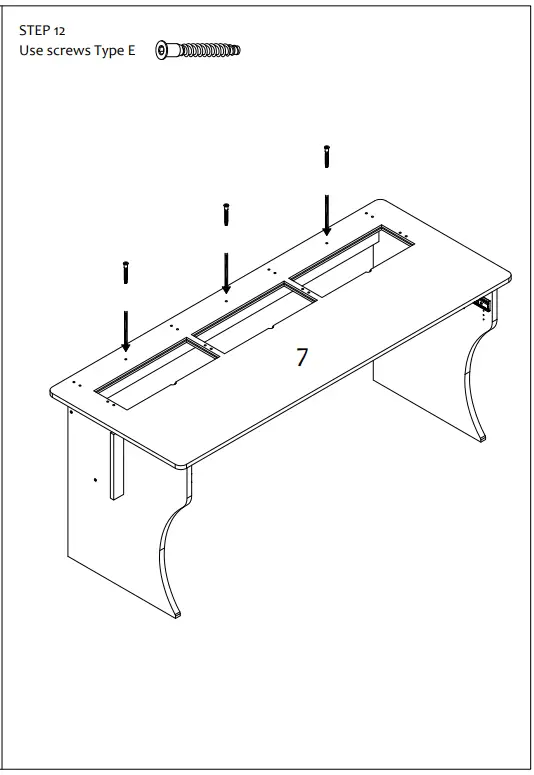 STEP 12
Use screws Type E

7