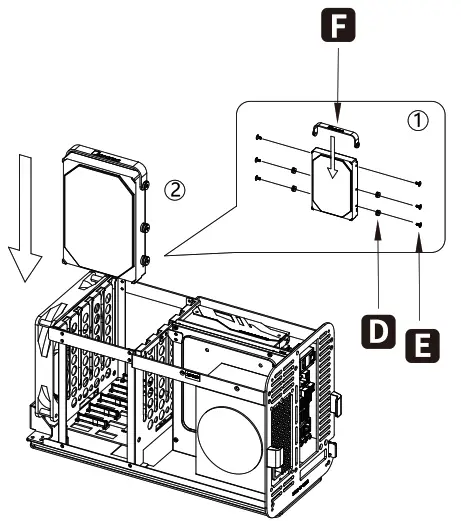 F
①
②
D
E