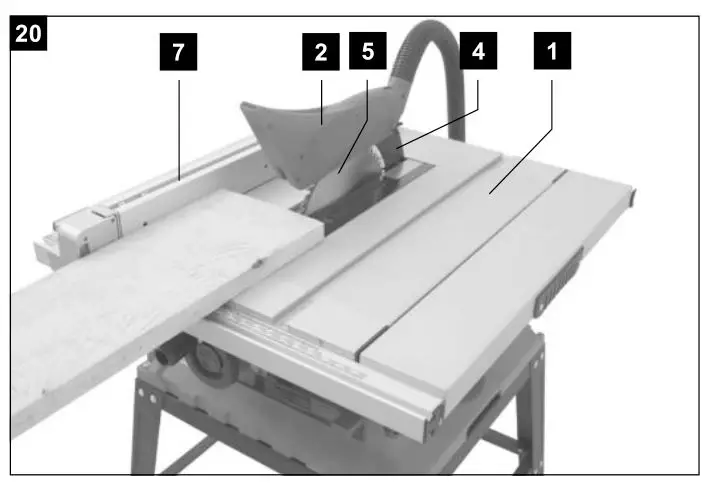 20
7
2
5
4
1