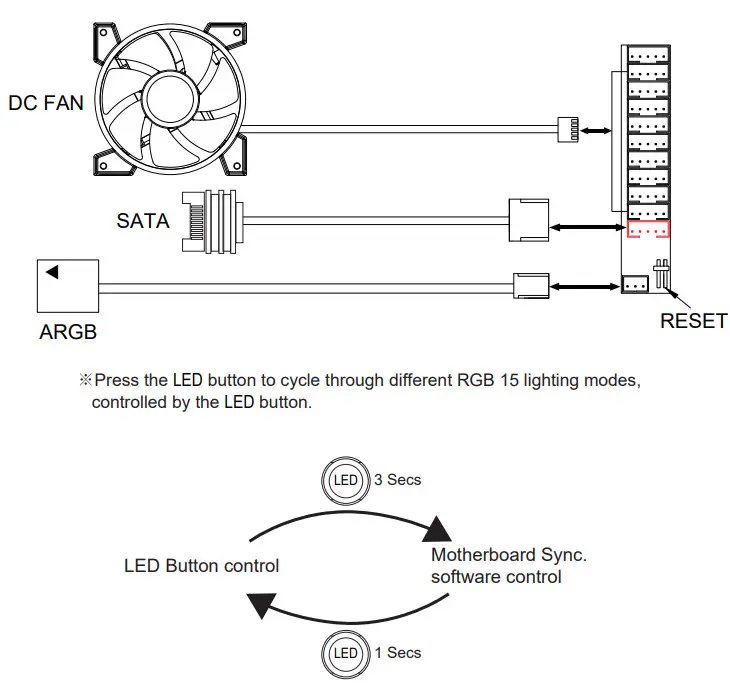 DC FAN

SATA

ARGB

RESET

※Press the LED button to cycle through different RGB 15 lighting modes, controlled by the LED button.

LED 3 Secs

LED Button control

Motherboard Sync. software control

LED 1 Secs