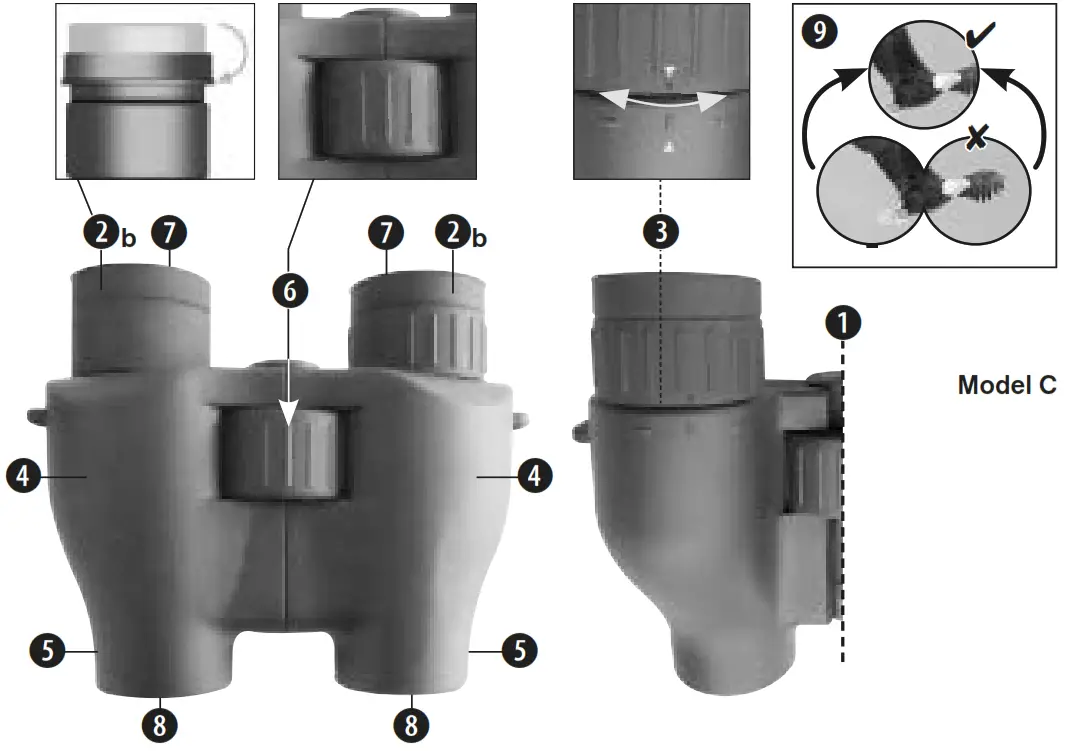 9

2b 7

7 2b

3

6

1

Model C

4

4

5

5

8

8