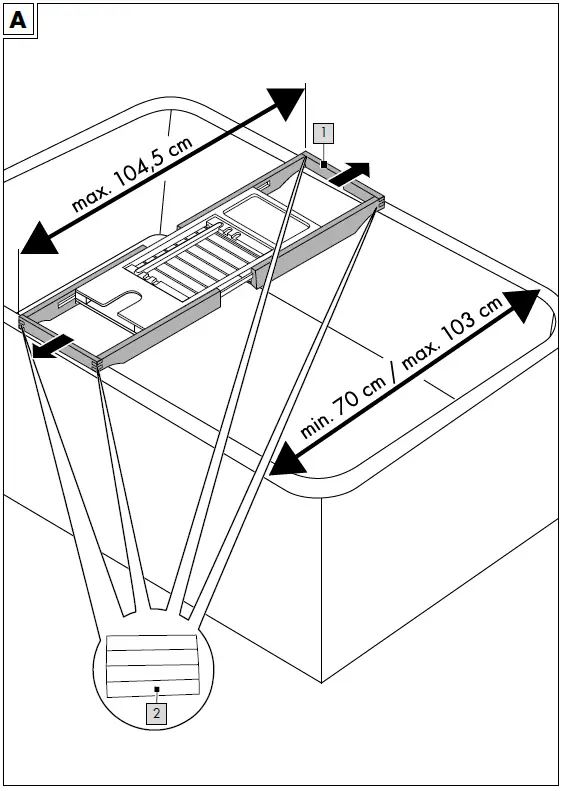 A

max. 104,5 cm

1

min. 70 cm / max. 103 cm

2