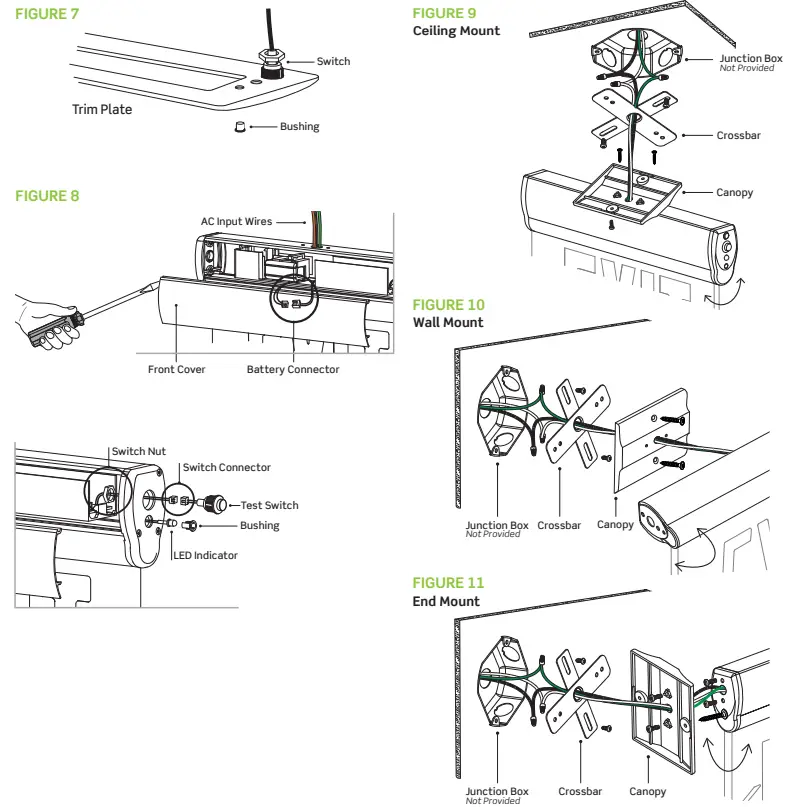 FIGURE 7

Switch

Trim Plate

Bushing

FIGURE 8

AC Input Wires

Front Cover

Battery Connector

Switch Nut

Switch Connector

Test Switch

Bushing

LED Indicator

FIGURE 9
Ceiling Mount

Junction Box
Not Provided

Crossbar

Canopy

FIGURE 10
Wall Mount

Junction Box
Not Provided

Crossbar

Canopy

FIGURE 11
End Mount

Junction Box
Not Provided

Crossbar

Canopy