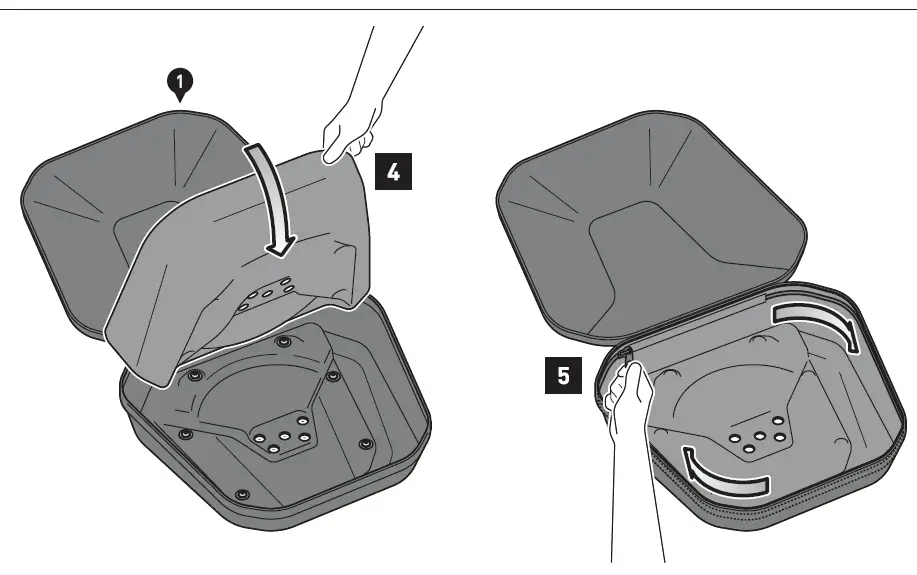 1

4

5