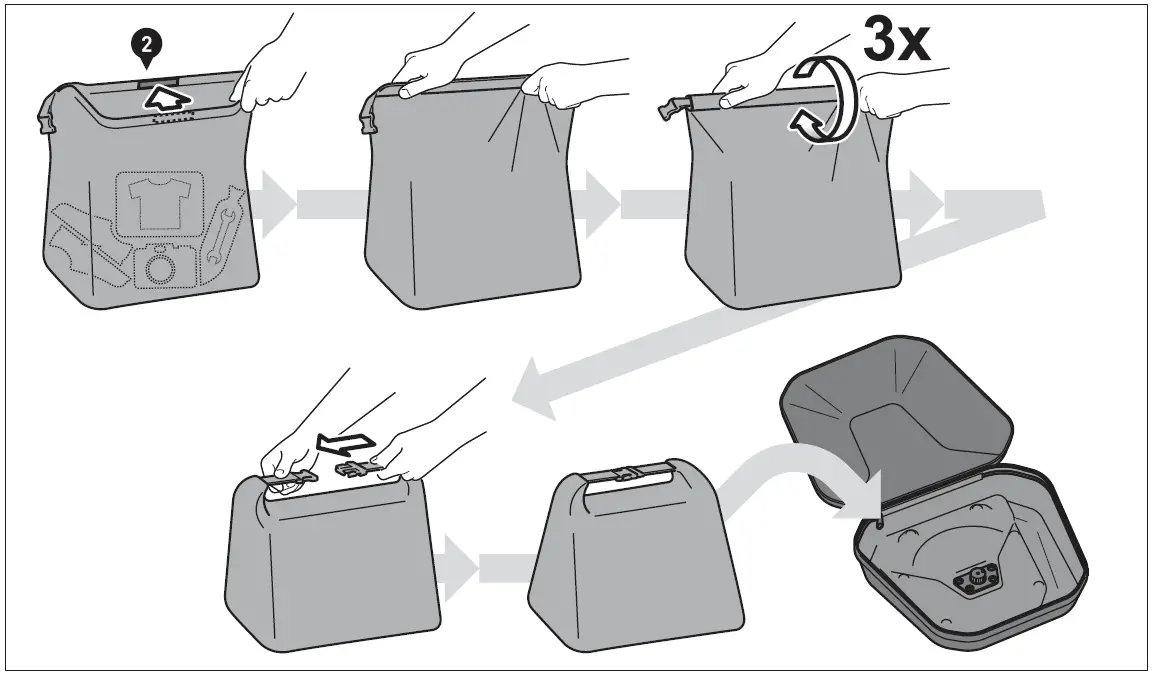 2

3x