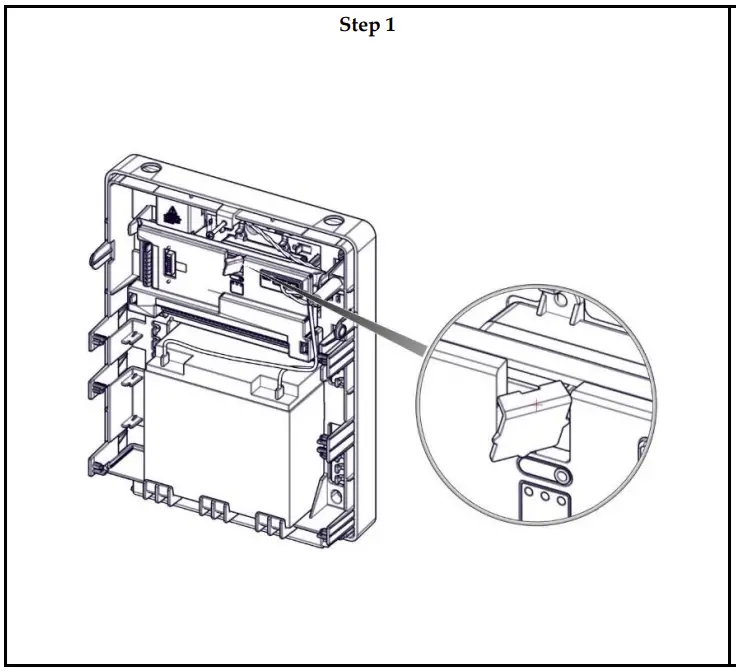 Step 1