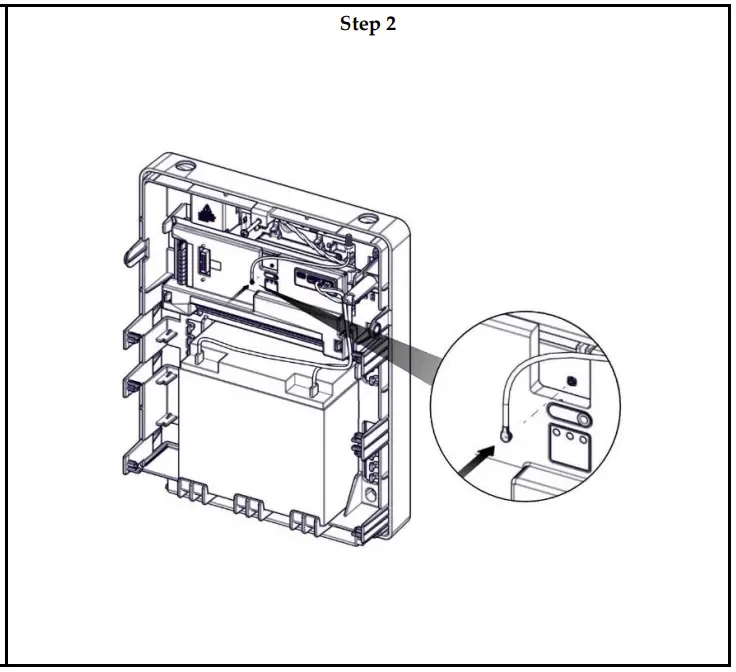 Step 2