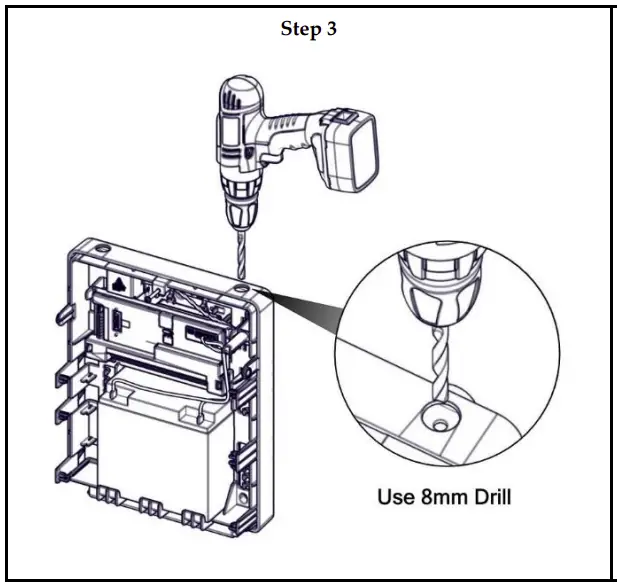 Step 3

Use 8mm Drill