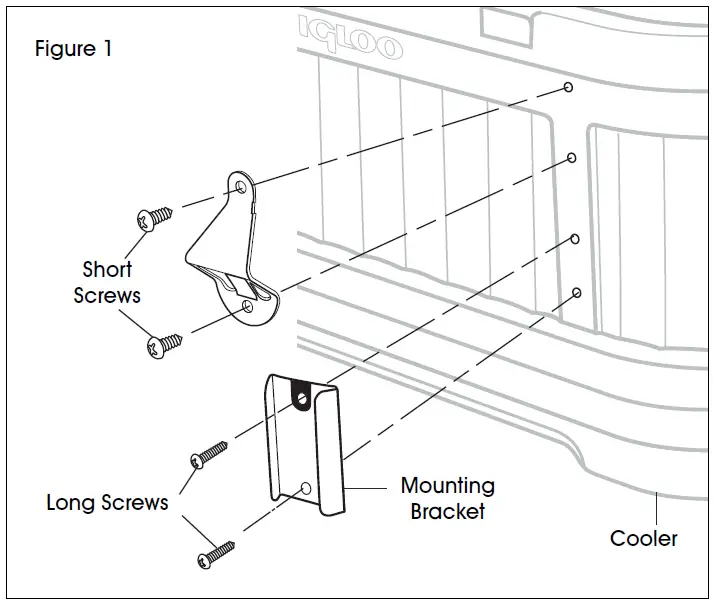 Figure 1

IGLOO

Short Screws

Long Screws

Mounting Bracket

Cooler