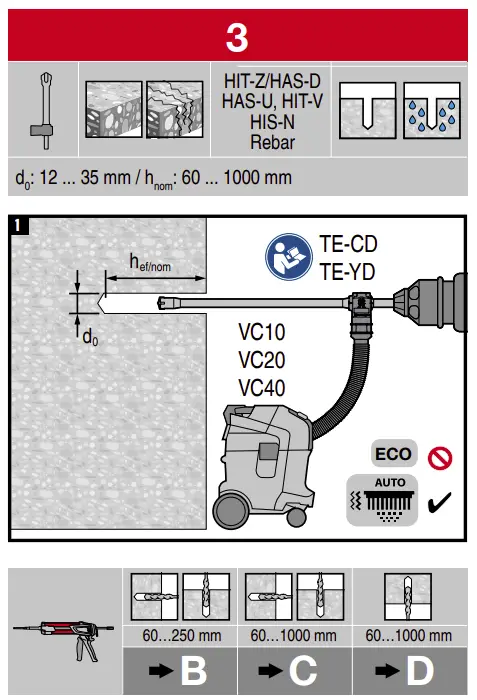 3

HIT-Z/HAS-D
HAS-U, HIT-V
HIS-N
Rebar

$d_0$: 12 ... 35 mm / $h_{nom}$: 60 ... 1000 mm

1

$h_{ef/nom}$

$d_0$

TE-CD
TE-YD

VC10
VC20
VC40

ECO

AUTO

60…250 mm

60…1000 mm

60…1000 mm

B

C

D