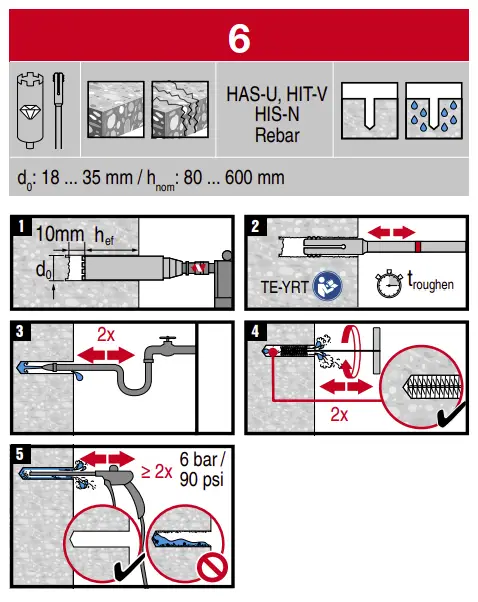 6

HAS-U, HIT-V
HIS-N
Rebar

$d_0$: 18 ... 35 mm / $h_{nom}$: 80 ... 600 mm

1
10mm $h_{ef}$
$d_0$

2
TE-YRT
$t_{roughen}$

3
2x

4
2x

5
≥ 2x
6 bar /
90 psi