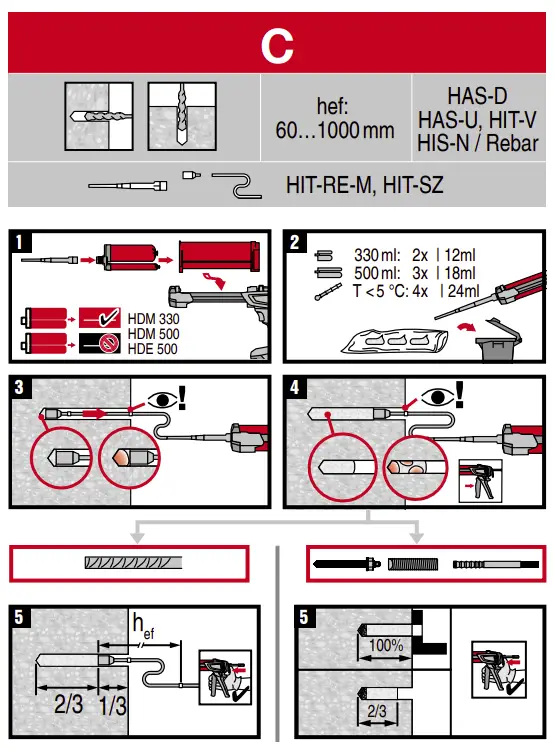 C

hef:
60…1000 mm

HAS-D
HAS-U, HIT-V
HIS-N / Rebar

HIT-RE-M, HIT-SZ

1

HDM 330
HDM 500
HDE 500

2

330 ml: 2x | 12ml
500 ml: 3x | 18ml
T < 5 °C: 4x | 24ml

3

4

5

$h_{ef}$

2/3 1/3

5

100%

2/3