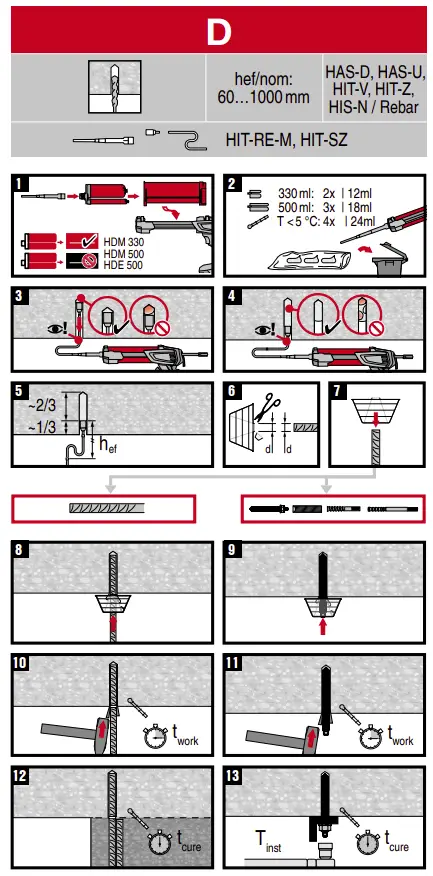 D

hef/nom:
60…1000 mm

HAS-D, HAS-U,
HIT-V, HIT-Z,
HIS-N / Rebar

HIT-RE-M, HIT-SZ

1
HDM 330
HDM 500
HDE 500

2
330 ml: 2x | 12ml
500 ml: 3x | 18ml
T < 5 °C: 4x | 24ml

3

4

5
~2/3
~1/3
$h_{ef}$

6
d
d

7

8

9

10
$t_{work}$

11
$t_{work}$

12
$t_{cure}$

13
$T_{inst}$
$t_{cure}$