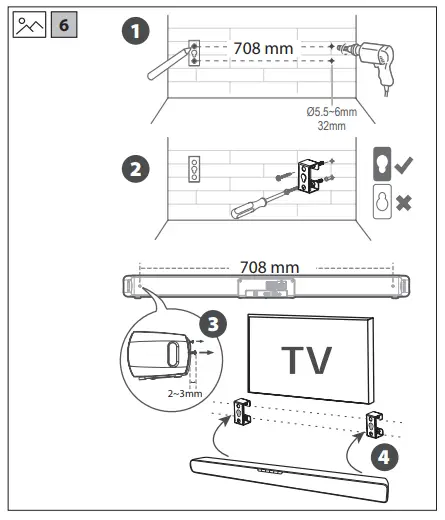 6

1

708 mm

Ø5.5~6mm
32mm

2

708 mm

3

2~3mm

TV

4