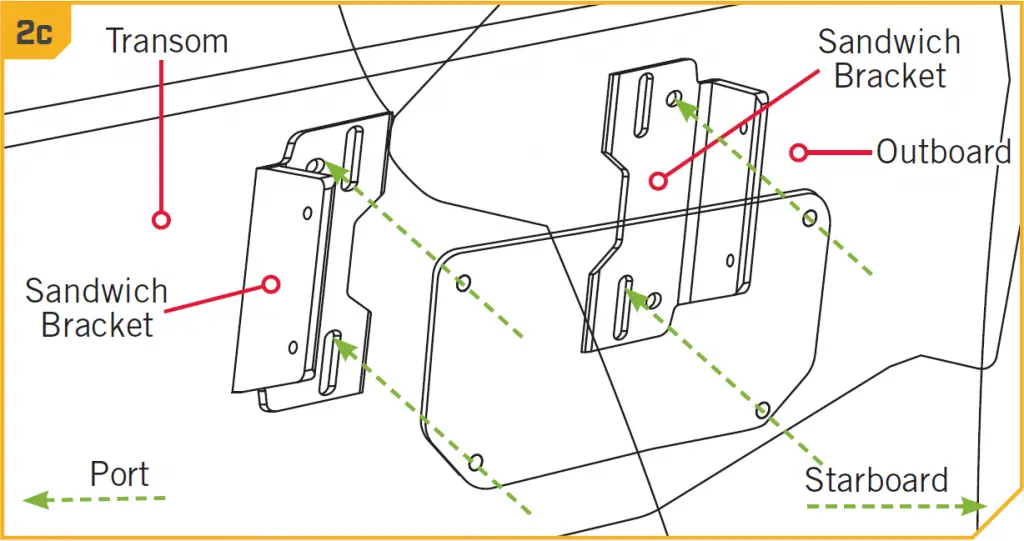 2c

Transom

Sandwich Bracket

Outboard

Sandwich Bracket

Port

Starboard