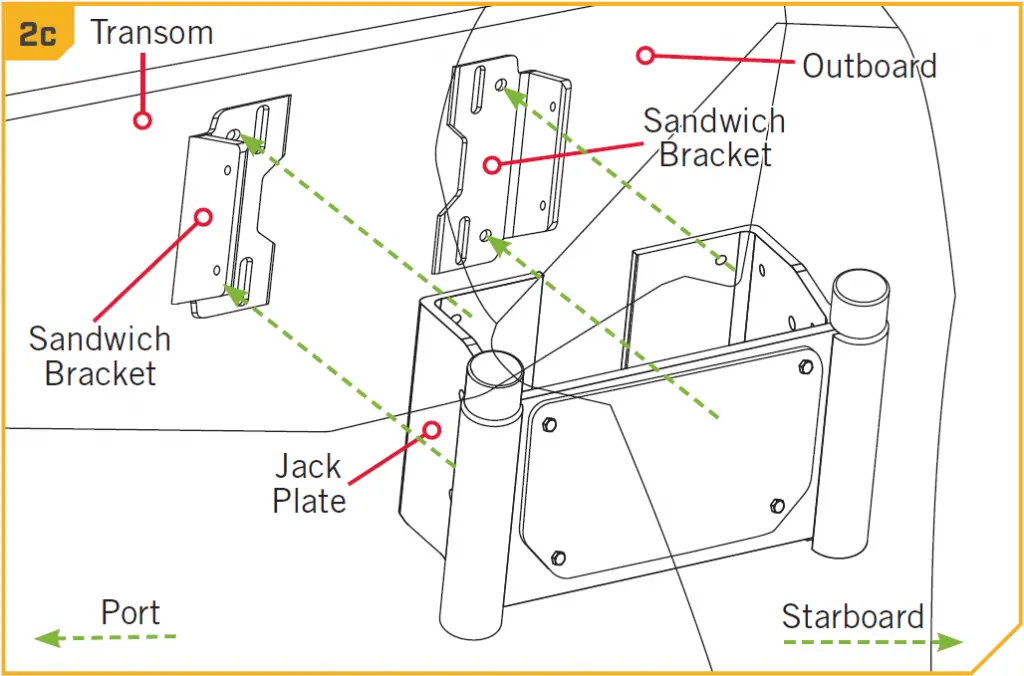 2c

Transom

Outboard

Sandwich Bracket

Sandwich Bracket

Jack Plate

Port

Starboard