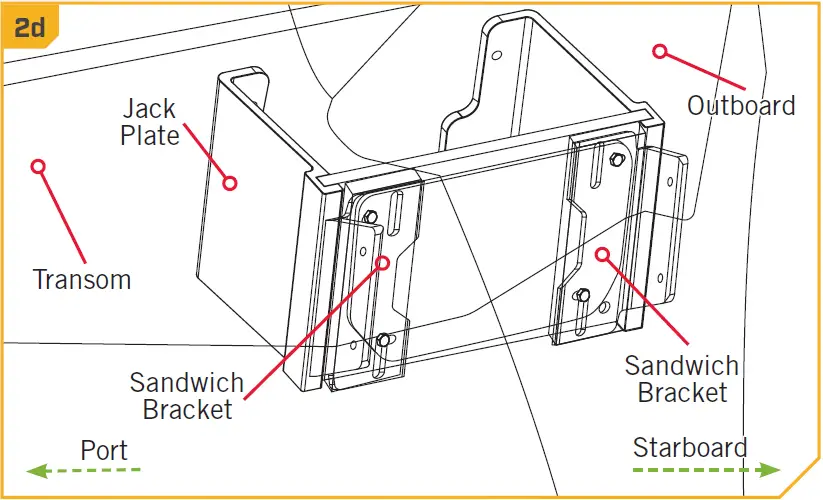 2d

Jack Plate

Outboard

Transom

Sandwich Bracket

Sandwich Bracket

Port

Starboard