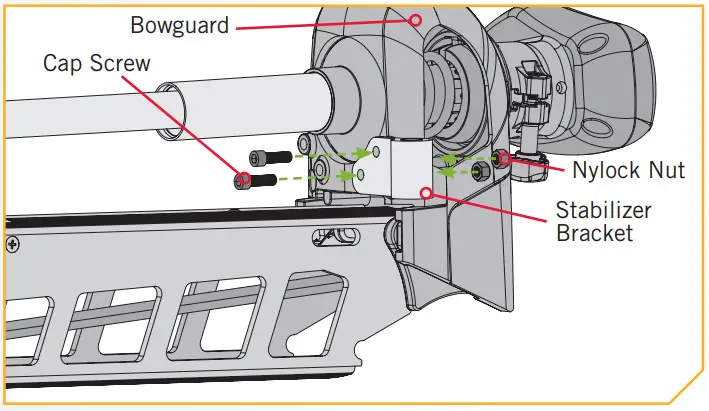 Bowguard
Cap Screw
Nylock Nut
Stabilizer Bracket