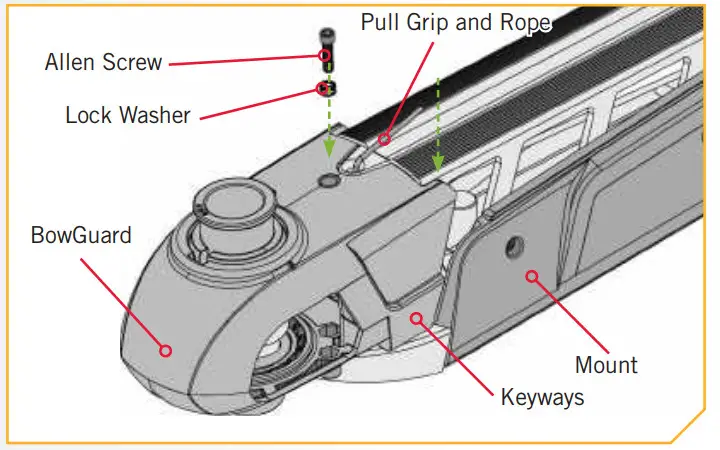 Pull Grip and Rope
Allen Screw
Lock Washer
BowGuard
Mount
Keyways