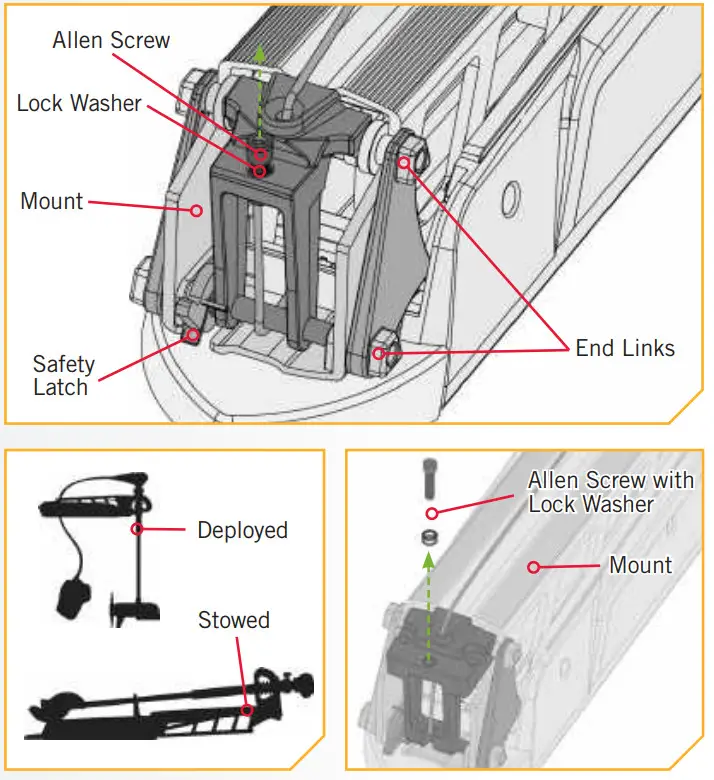 Allen Screw
Lock Washer
Mount
Safety Latch
End Links

Deployed
Stowed

Allen Screw with Lock Washer
Mount