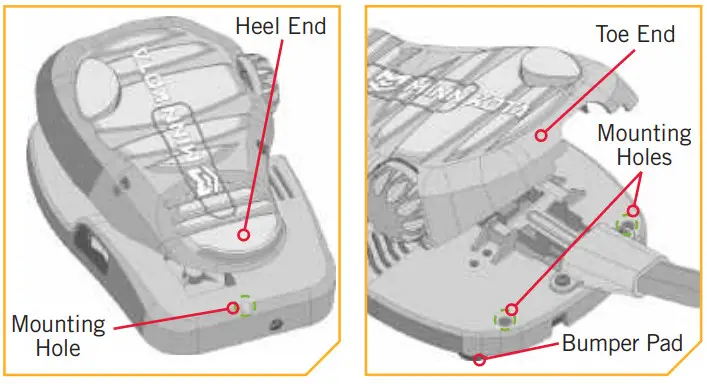 Heel End

MINN KOTA

Mounting Hole

Toe End

MINN KOTA

Mounting Holes

Bumper Pad