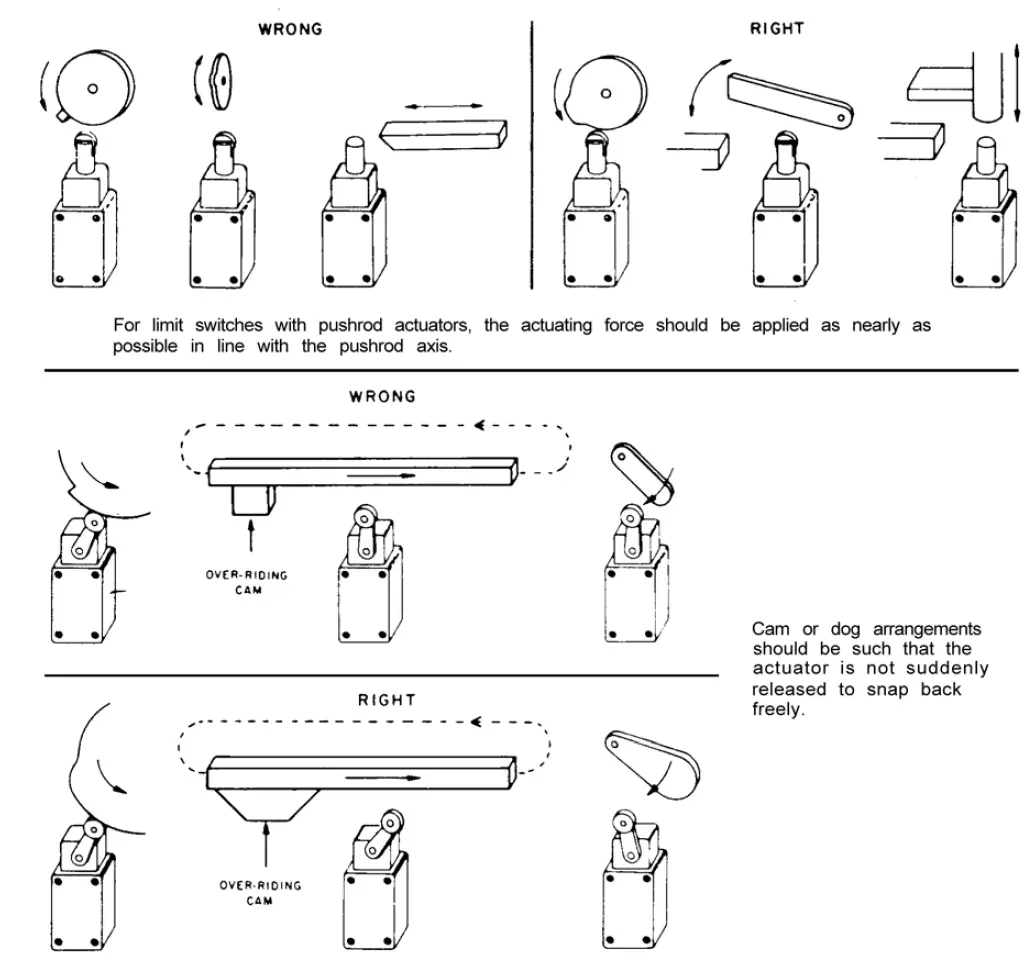 WRONG

RIGHT

For limit switches with pushrod actuators, the actuating force should be applied as nearly as possible in line with the pushrod axis.

WRONG

OVER-RIDING CAM

RIGHT

OVER-RIDING CAM

Cam or dog arrangements should be such that the actuator is not suddenly released to snap back freely.