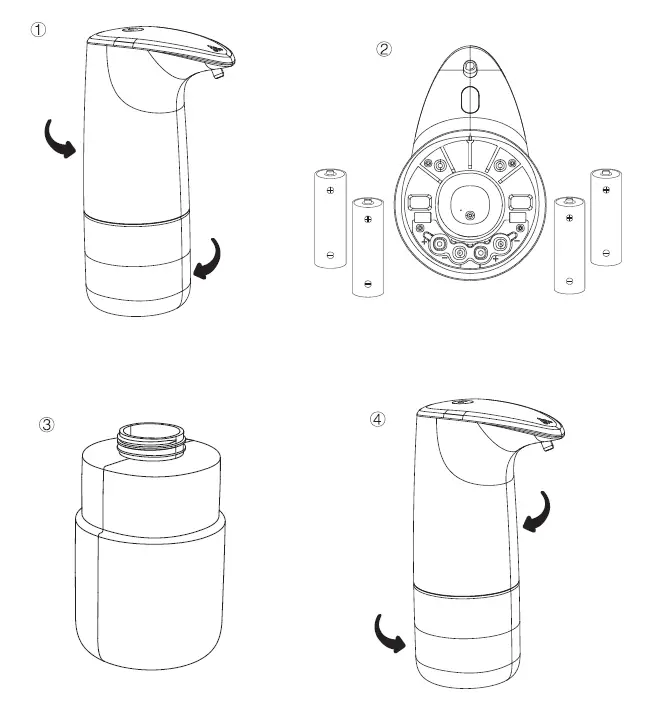 ①

②

③

④