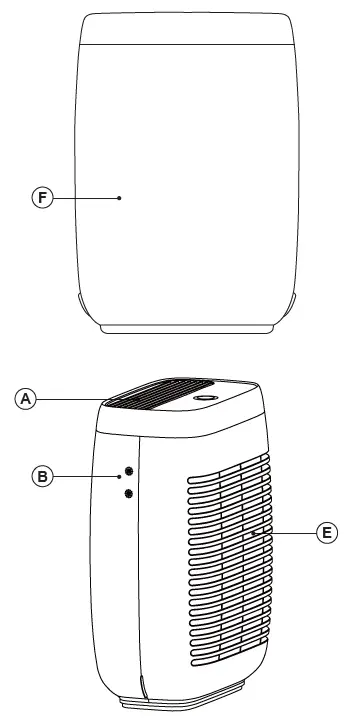 F

A

B

E