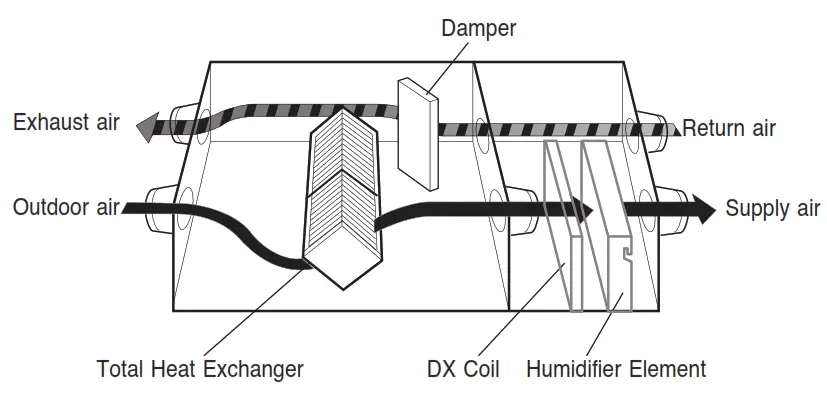 Damper
Exhaust air
Return air
Outdoor air
Supply air
Total Heat Exchanger
DX Coil
Humidifier Element