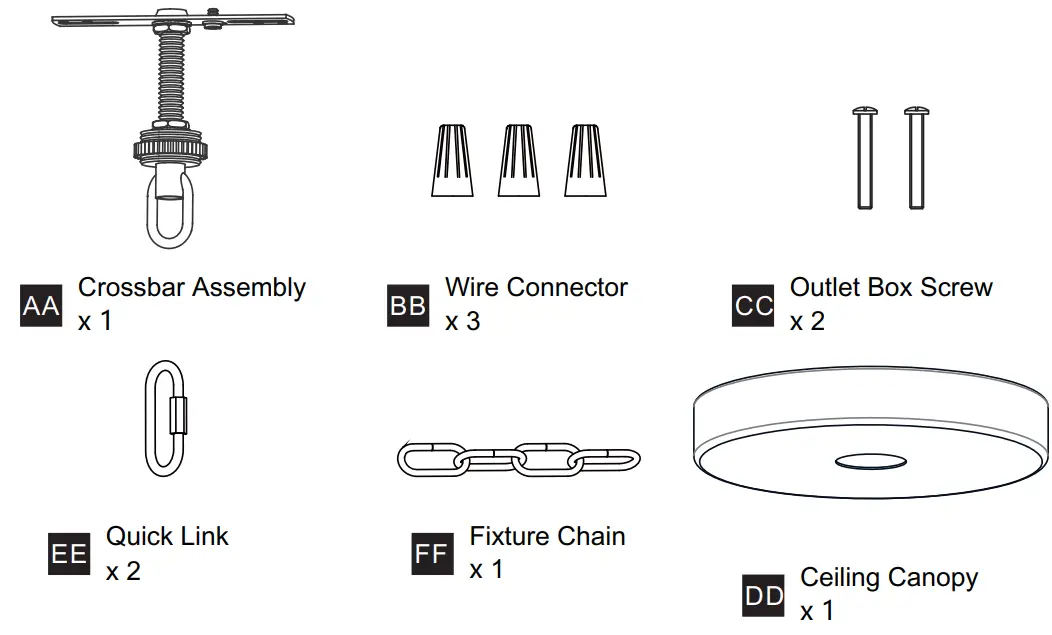 AA Crossbar Assembly
x 1

BB Wire Connector
x 3

CC Outlet Box Screw
x 2

EE Quick Link
x 2

FF Fixture Chain
x 1

DD Ceiling Canopy
x 1