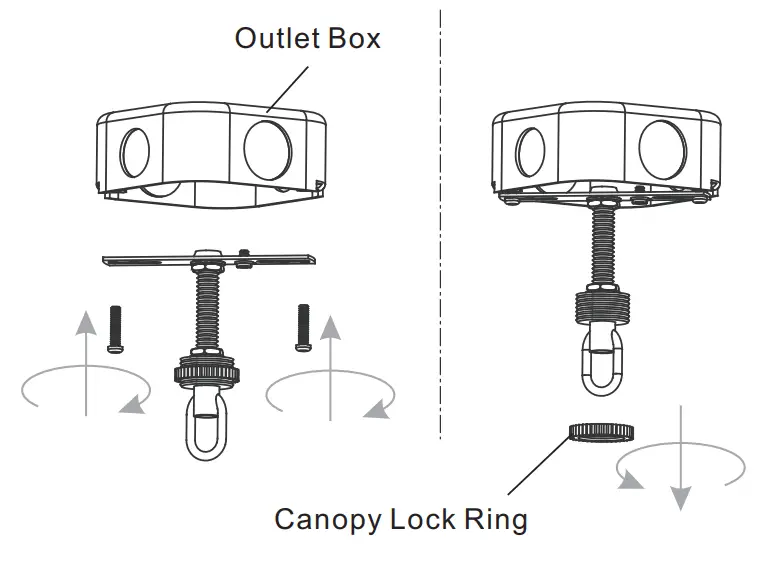 Outlet Box

Canopy Lock Ring