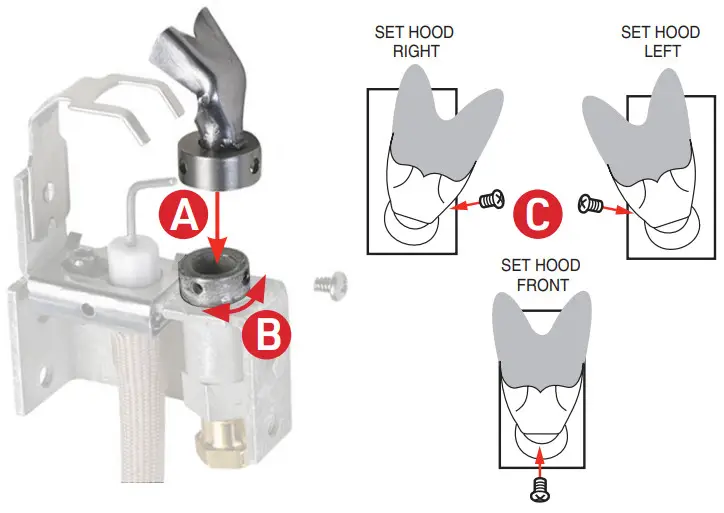 A

B

SET HOOD RIGHT

SET HOOD LEFT

C

SET HOOD FRONT