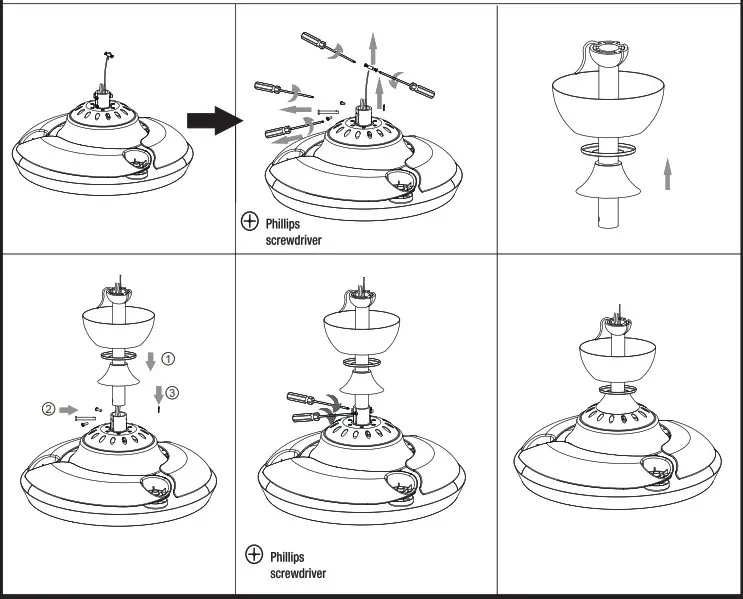 Phillips screwdriver

① ② ③

Phillips screwdriver