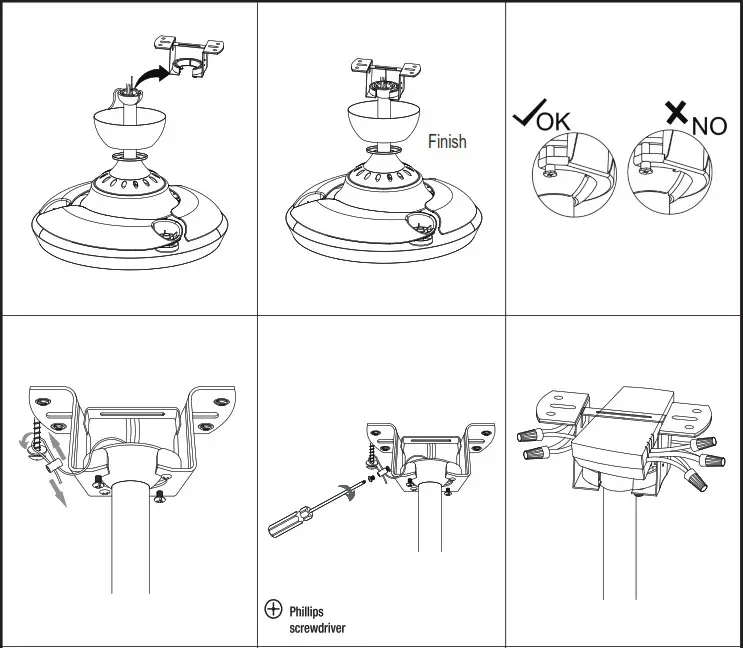 Finish

OK

NO

Phillips screwdriver