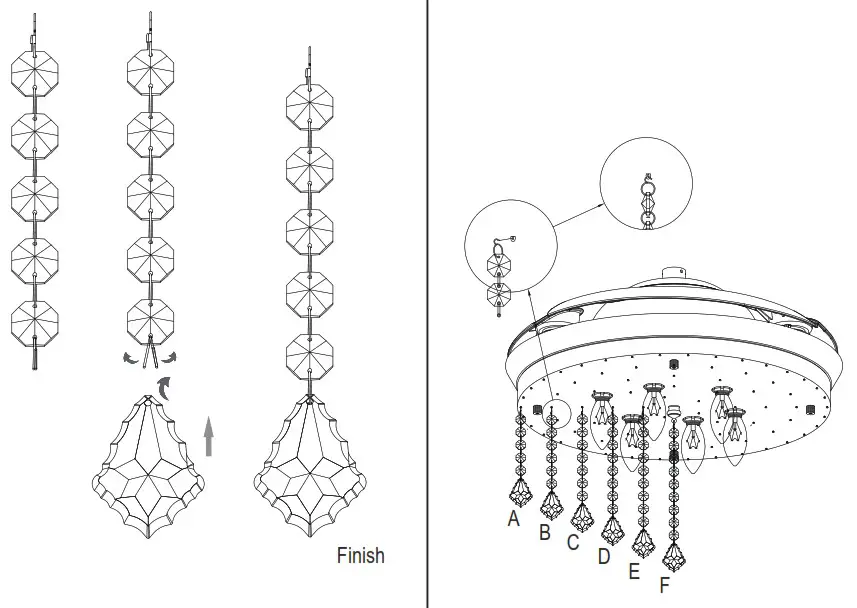 Finish

A
B
C
D
E
F