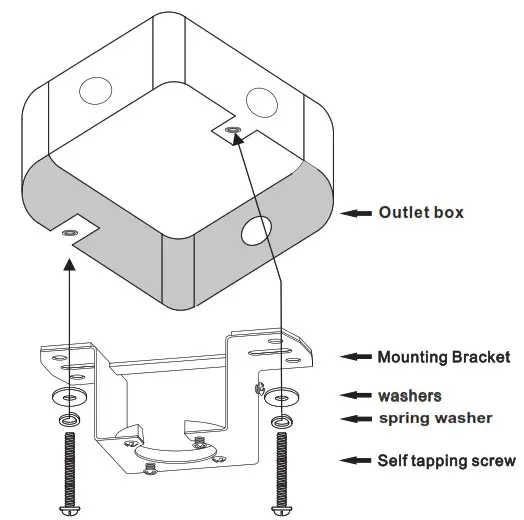 Outlet box
Mounting Bracket
washers
spring washer
Self tapping screw