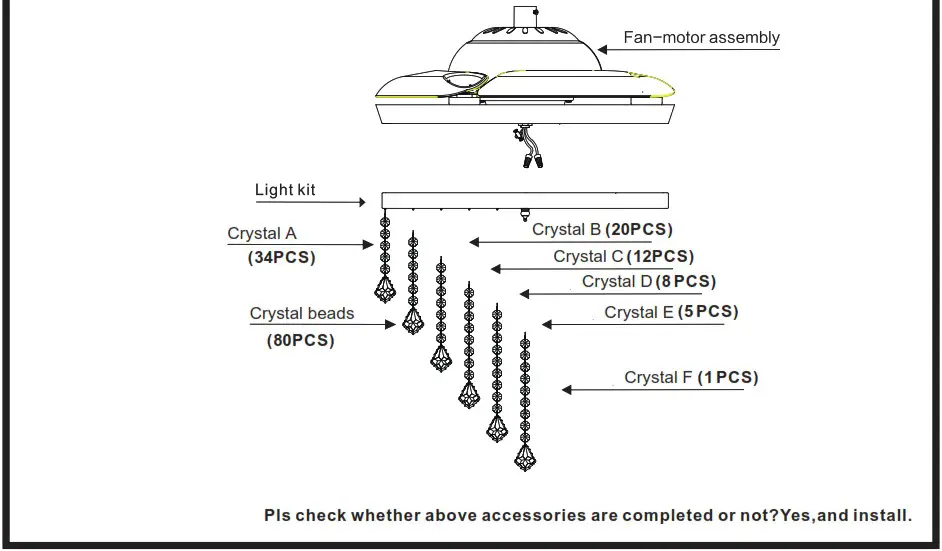 Fan-motor assembly

Light kit

Crystal A
(34PCS)

Crystal B (20PCS)

Crystal C (12PCS)

Crystal D (8PCS)

Crystal beads
(80PCS)

Crystal E (5PCS)

Crystal F (1PCS)

Pls check whether above accessories are completed or not?Yes,and install.