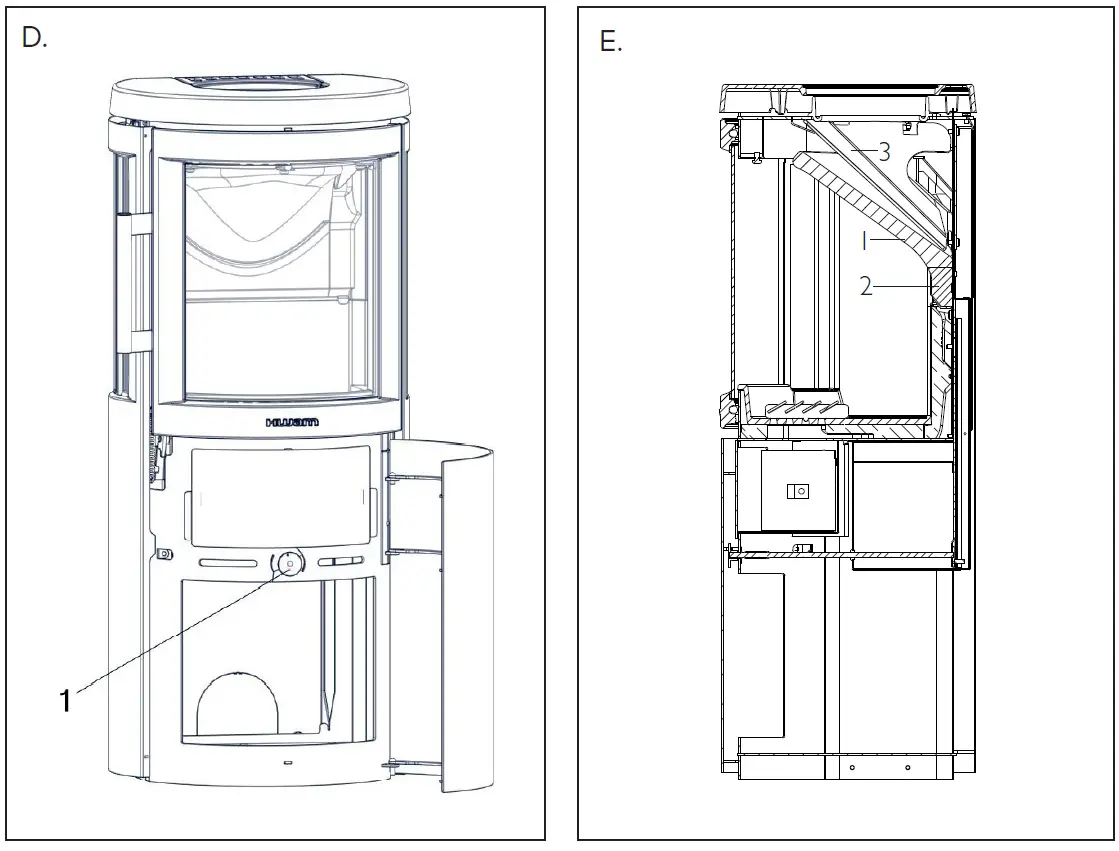 D.

HWAM

1

E.

3

1

2