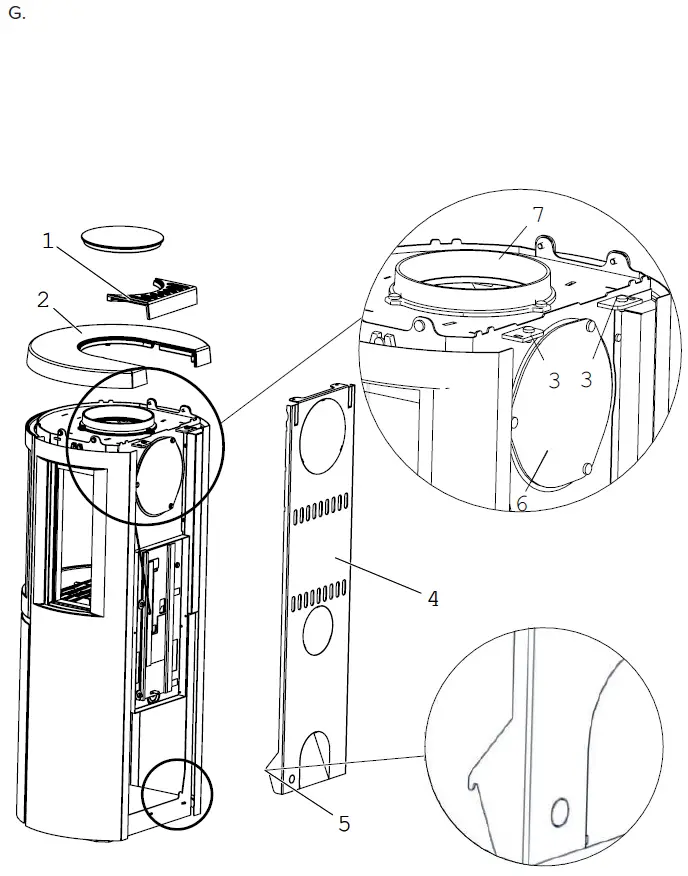 G.

1
2
7
3
3
6
4
5